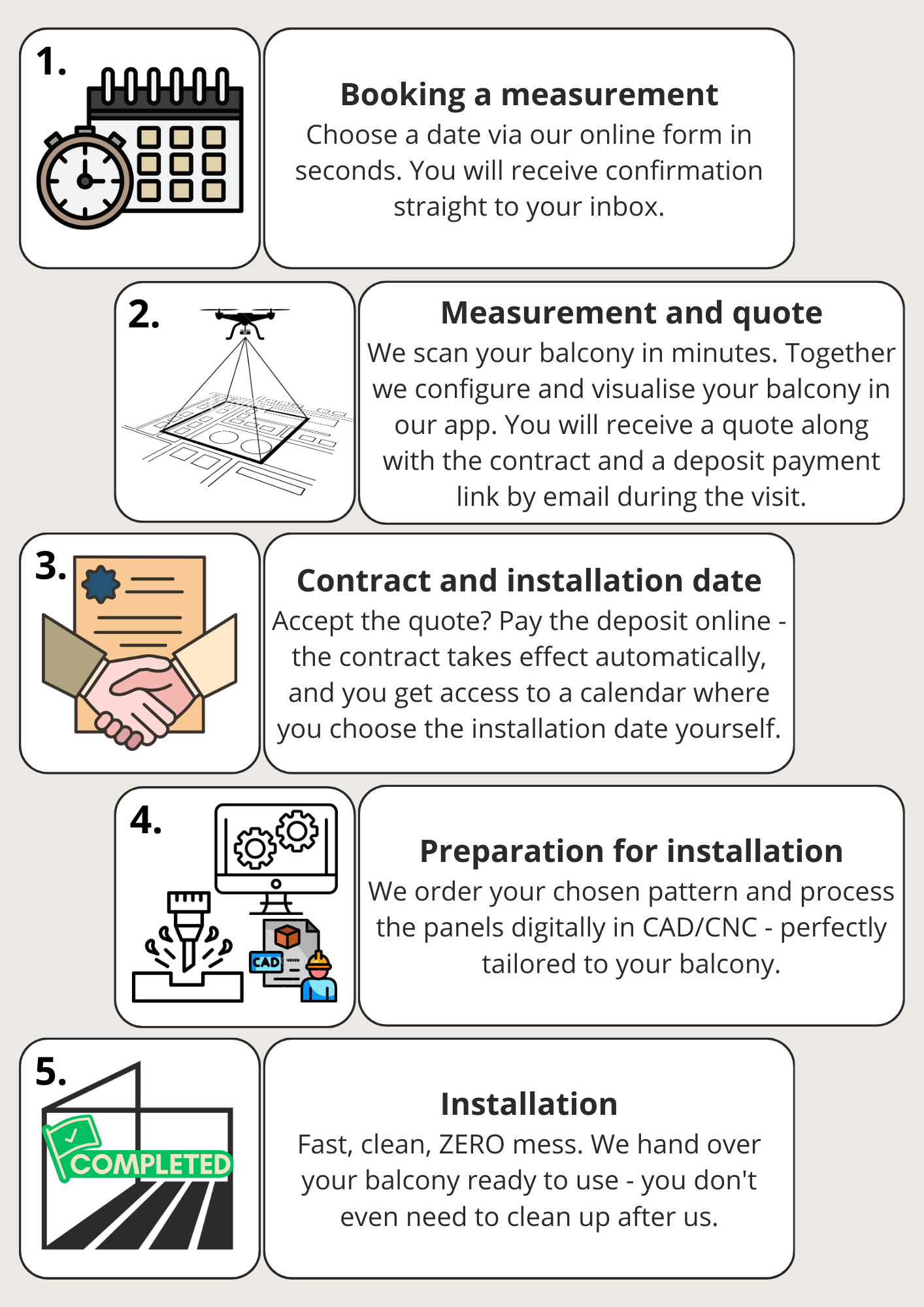 1.

Booking a measurement
Choose a date via our online form in seconds. You will receive confirmation straight to your inbox.

2.

Measurement and quote
We scan your balcony in minutes. Together we configure and visualise your balcony in our app. You will receive a quote along with the contract and a deposit payment link by email during the visit.

3.

Contract and installation date
Accept the quote? Pay the deposit online - the contract takes effect automatically, and you get access to a calendar where you choose the installation date yourself.

4.

CAD

Preparation for installation
We order your chosen pattern and process the panels digitally in CAD/CNC - perfectly tailored to your balcony.

5.

COMPLETED

Installation
Fast, clean, ZERO mess. We hand over your balcony ready to use - you don't even need to clean up after us.